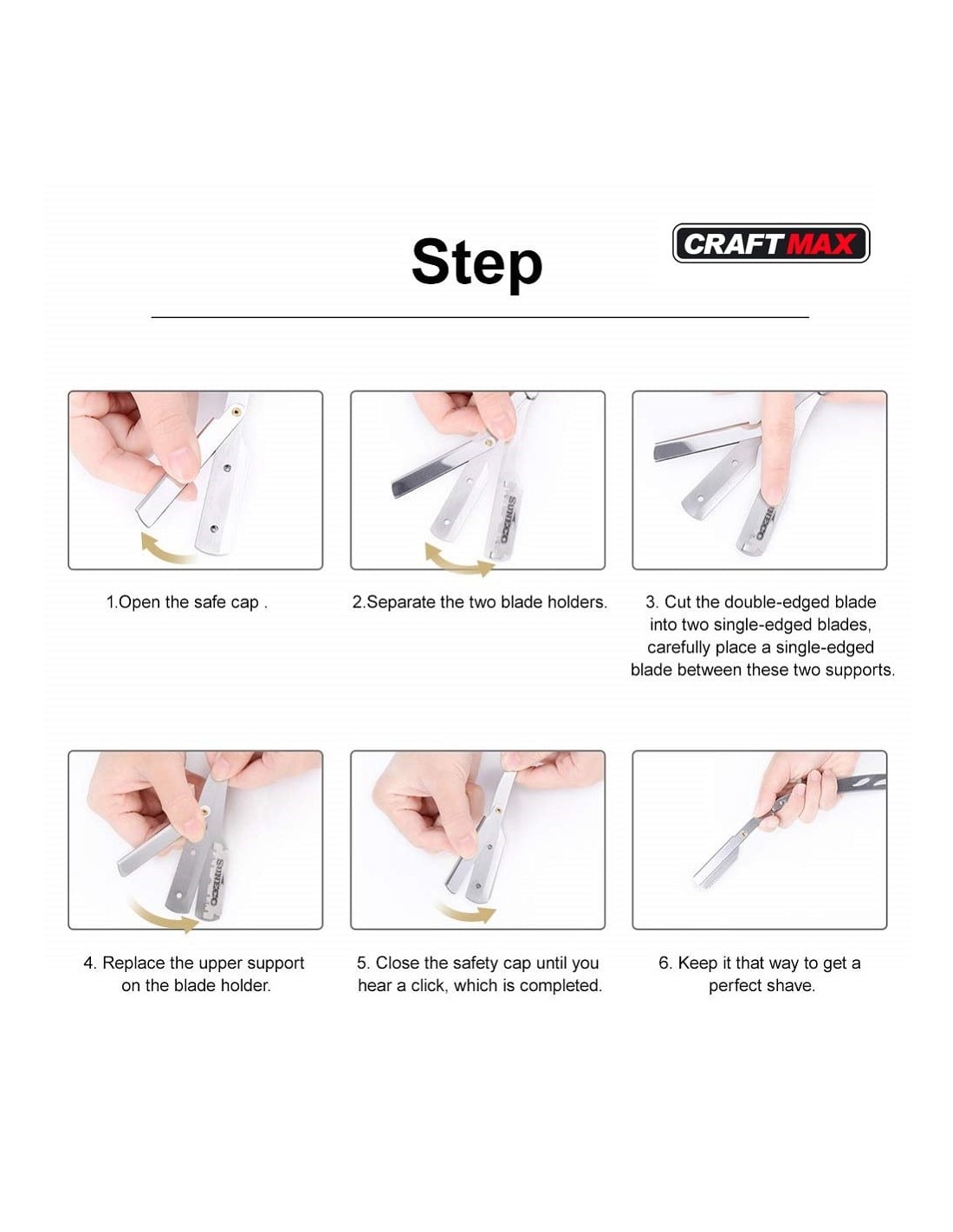 Step

CRAFT MAX

1.Open the safe cap .

2.Separate the two blade holders.

3. Cut the double-edged blade into two single-edged blades, carefully place a single-edged blade between these two supports.

4. Replace the upper support on the blade holder.

5. Close the safety cap until you hear a click, which is completed.

6. Keep it that way to get a perfect shave.