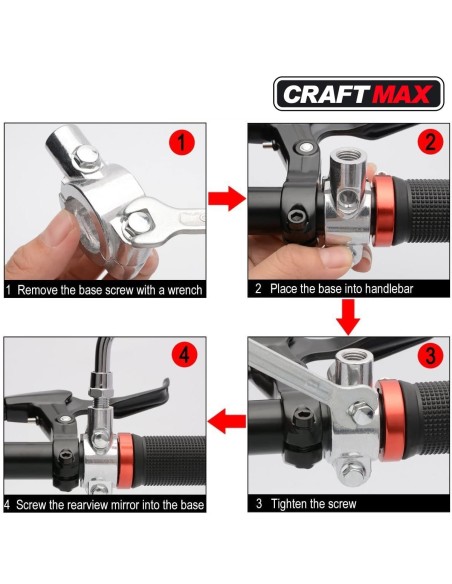 CRAFT MAX

1

1 Remove the base screw with a wrench

2

2 Place the base into handlebar

3

3 Tighten the screw

4

4 Screw the rearview mirror into the base