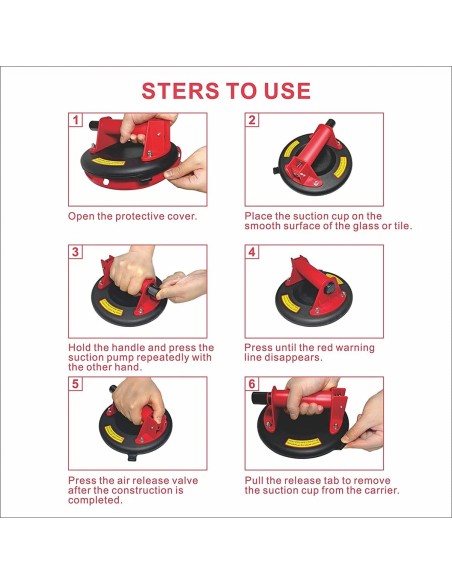 STERS TO USE

1

Open the protective cover.

2

Place the suction cup on the smooth surface of the glass or tile.

3

Hold the handle and press the suction pump repeatedly with the other hand.

4

Press until the red warning line disappears.

5

Press the air release valve after the construction is completed.

6

Pull the release tab to remove the suction cup from the carrier.