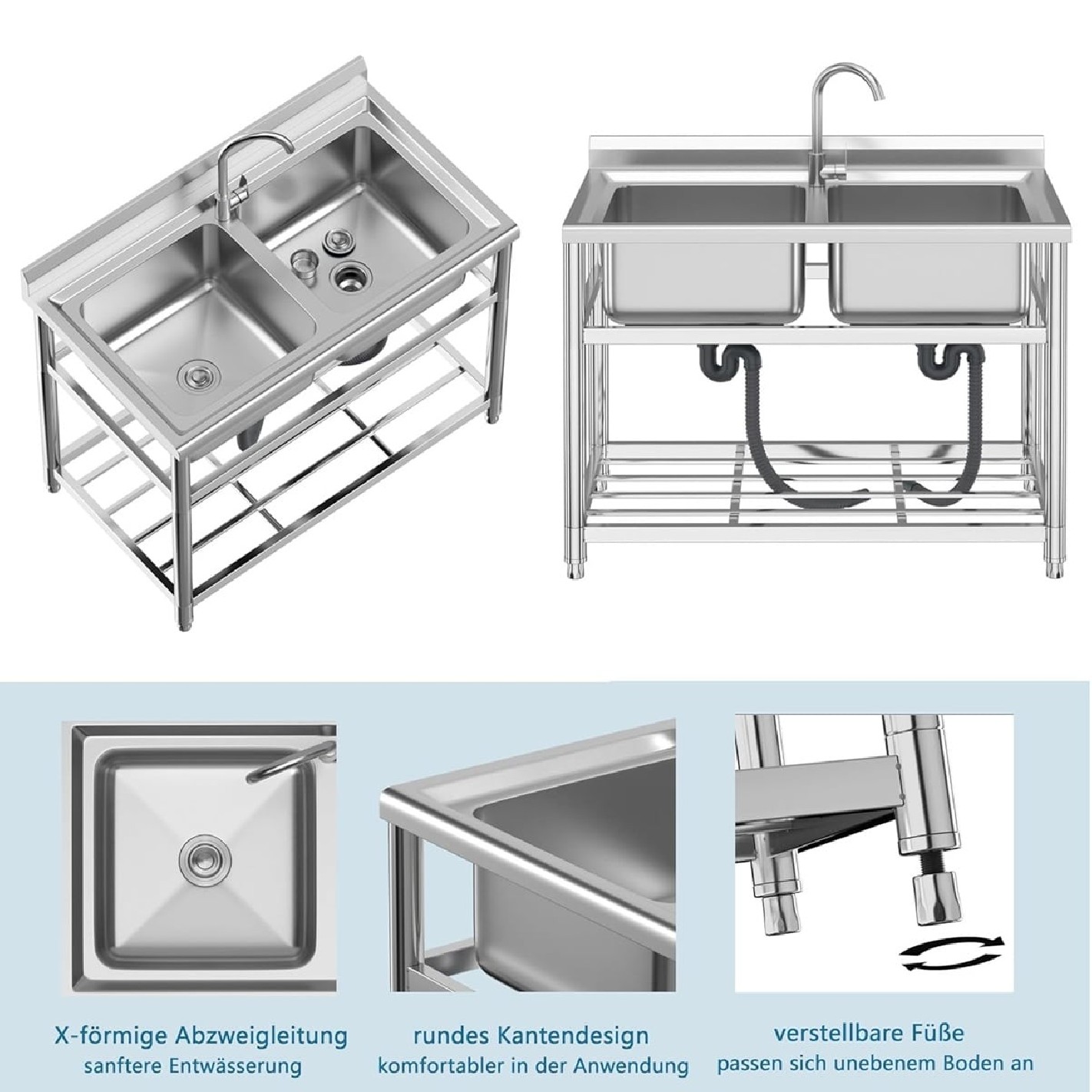 X-förmige Abzweigleitung
sanftere Entwässerung

rundes Kantendesign
komfortabler in der Anwendung

verstellbare Füße
passen sich unebenem Boden an