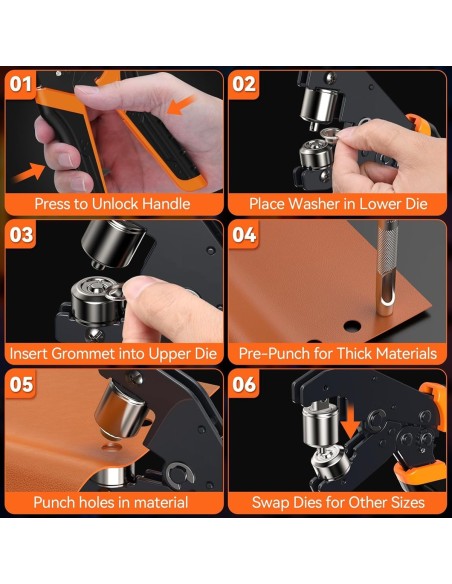 01
Press to Unlock Handle

02
Place Washer in Lower Die

03
Insert Grommet into Upper Die

04
Pre-Punch for Thick Materials

05
Punch holes in material

06
Swap Dies for Other Sizes