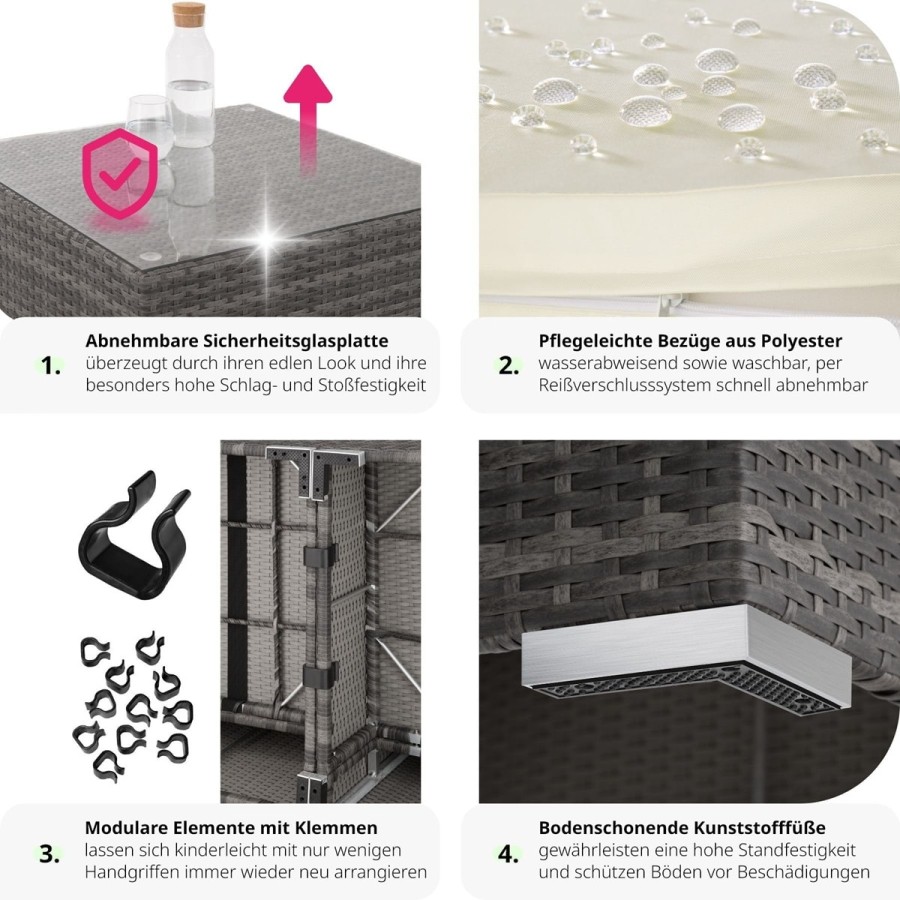 1. Abnehmbare Sicherheitsglasplatte
überzeugt durch ihren edlen Look und ihre besonders hohe Schlag- und Stoßfestigkeit

2. Pflegeleichte Bezüge aus Polyester
wasserabweisend sowie waschbar, per Reißverschlusssystem schnell abnehmbar

3. Modulare Elemente mit Klemmen
lassen sich kinderleicht mit nur wenigen Handgriffen immer wieder neu arrangieren

4. Bodenschonende Kunststofffüße
gewährleisten eine hohe Standfestigkeit und schützen Böden vor Beschädigungen