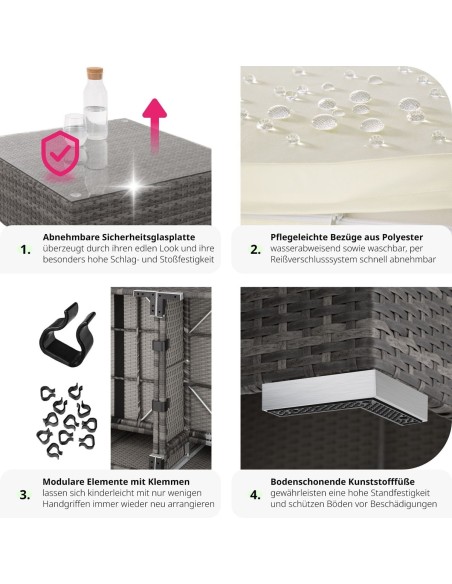 1. Abnehmbare Sicherheitsglasplatte
überzeugt durch ihren edlen Look und ihre besonders hohe Schlag- und Stoßfestigkeit

2. Pflegeleichte Bezüge aus Polyester
wasserabweisend sowie waschbar, per Reißverschlusssystem schnell abnehmbar

3. Modulare Elemente mit Klemmen
lassen sich kinderleicht mit nur wenigen Handgriffen immer wieder neu arrangieren

4. Bodenschonende Kunststofffüße
gewährleisten eine hohe Standfestigkeit und schützen Böden vor Beschädigungen